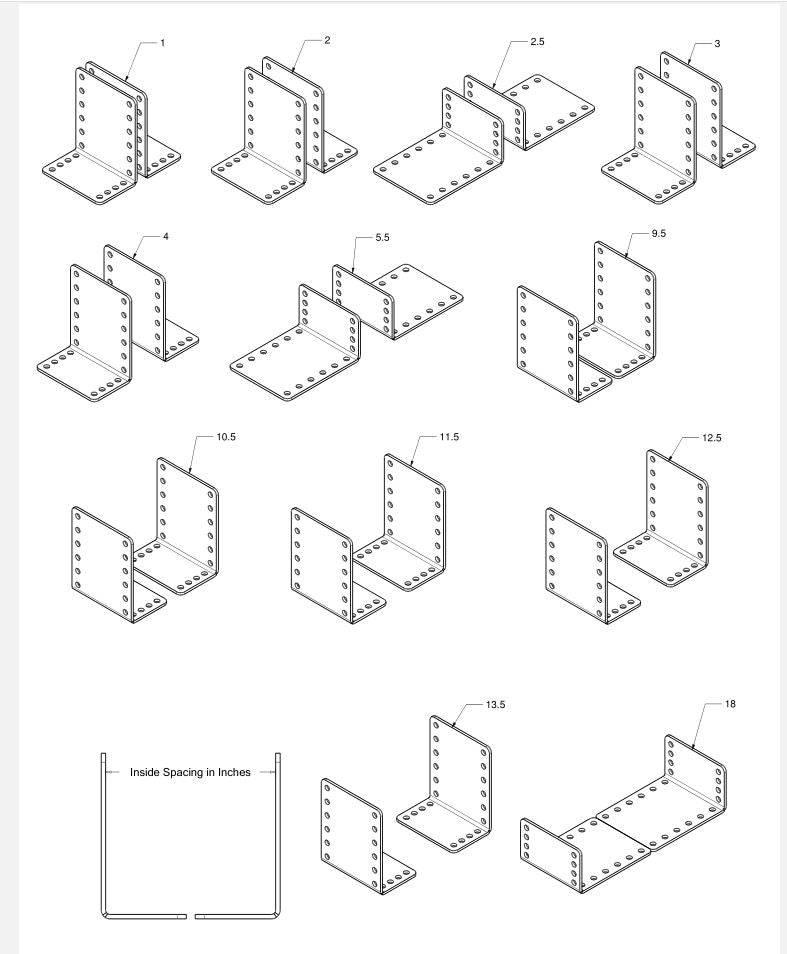 1

2

2.5

3

4

5.5

9.5

10.5

11.5

12.5

Inside Spacing in Inches

13.5

18